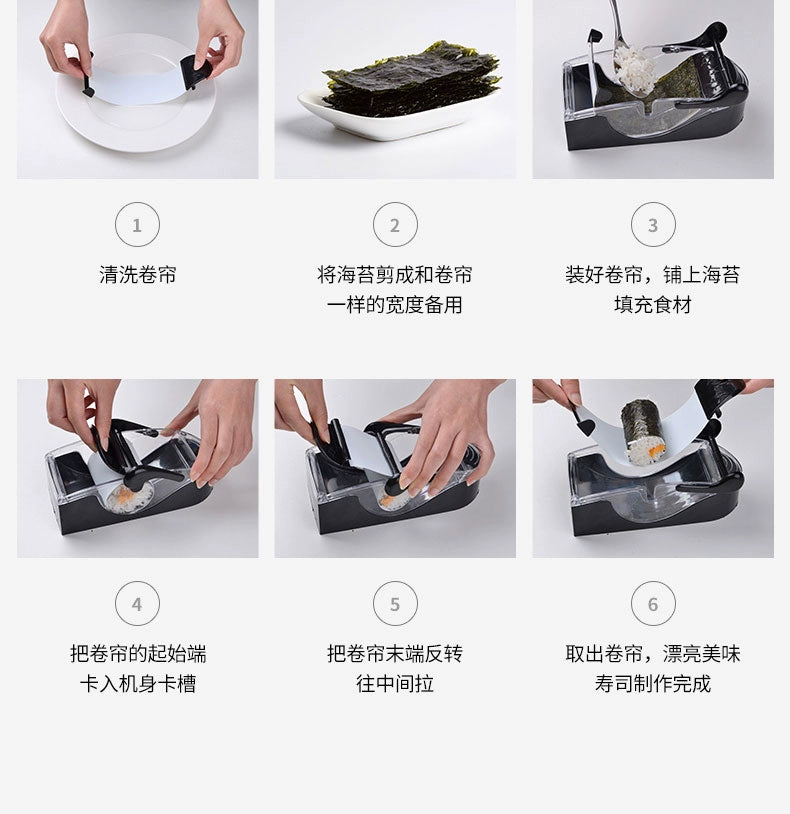 1

清洗卷帘

2

将海苔剪成和卷帘一样的宽度备用

3

装好卷帘，铺上海苔填充食材

4

把卷帘的起始端卡入机身卡槽

5

把卷帘末端反转往中间拉

6

取出卷帘，漂亮美味寿司制作完成