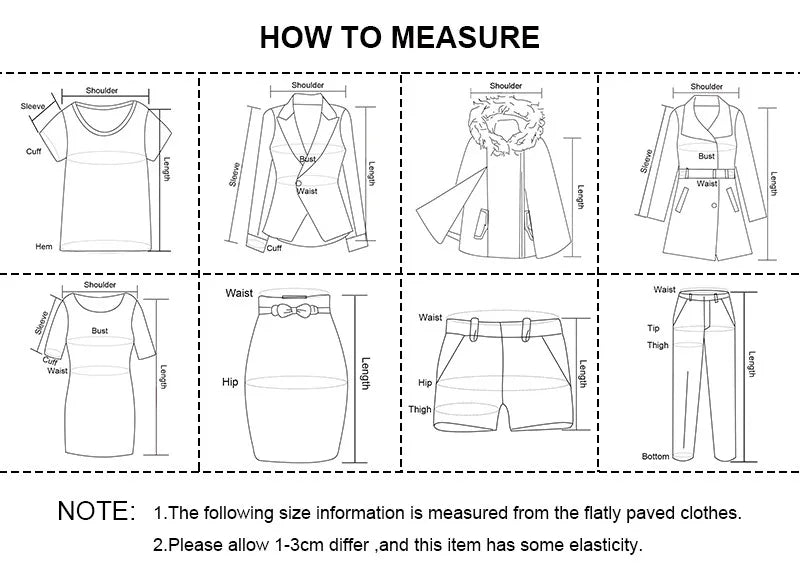 HOW TO MEASURE

Shoulder
Sleeve
Cuff
Length
Hem

Shoulder
Sleeve
Bust
Waist
Length
Cuff

Shoulder
Length

Shoulder
Sleeve
Bust
Waist
Length

Shoulder
Sleeve
Bust
Cuff
Waist
Length

Waist
Hip
Length

Waist
Hip
Thigh
Length

Waist
Tip
Thigh
Length
Bottom

NOTE: 1.The following size information is measured from the flatly paved clothes.

2.Please allow 1-3cm differ ,and this item has some elasticity.